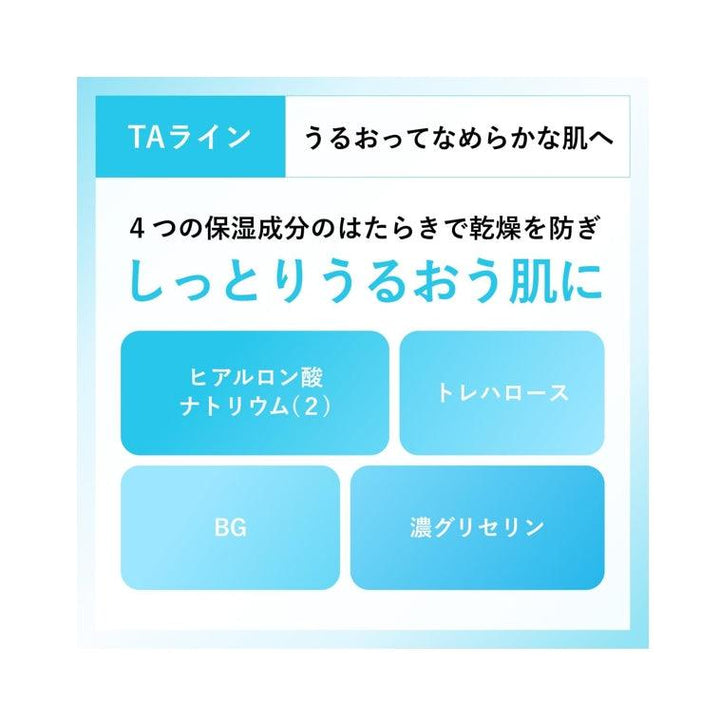 TAライン

うるおってなめらかな肌へ

4つの保湿成分のはたらきで乾燥を防ぎ

しっとりうるおう肌に

ヒアルロン酸
ナトリウム(2)

トレハロース

BG

濃グリセリン