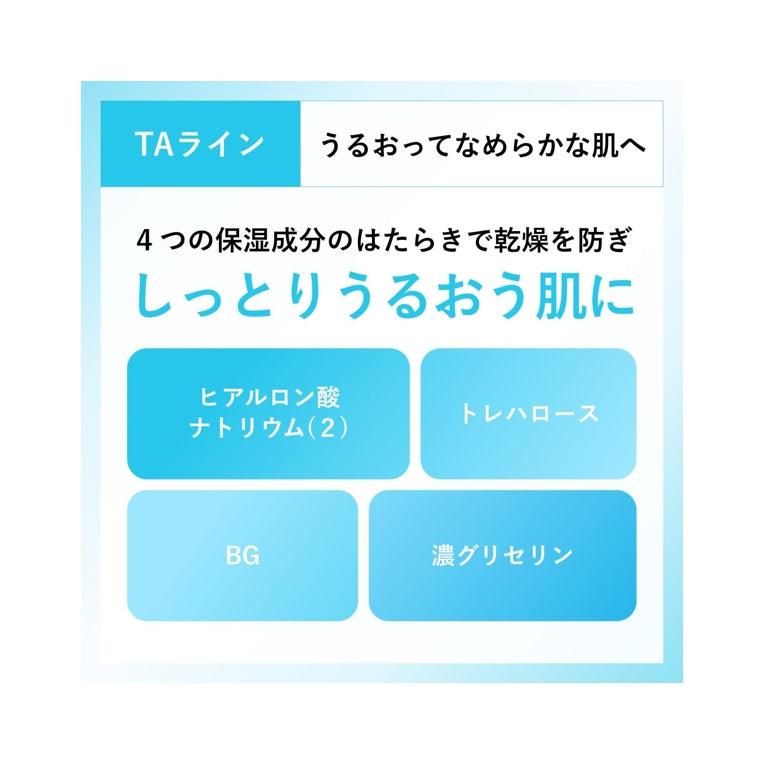 TAライン

うるおってなめらかな肌へ

4つの保湿成分のはたらきで乾燥を防ぎ

しっとりうるおう肌に

ヒアルロン酸
ナトリウム(2)

トレハロース

BG

濃グリセリン